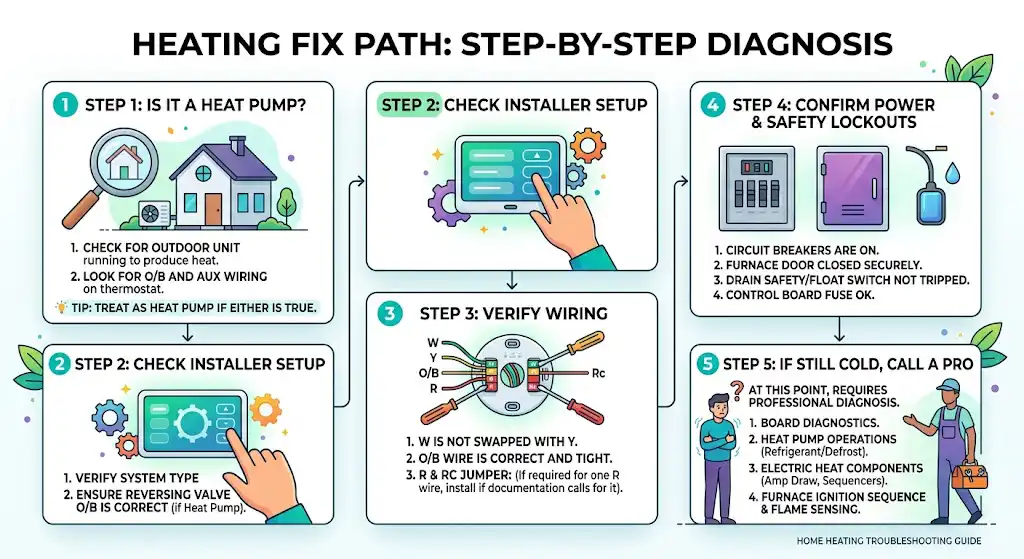 HEATING FIX PATH: STEP-BY-STEP DIAGNOSIS

1 STEP 1: IS IT A HEAT PUMP?

1. CHECK FOR OUTDOOR UNIT running to produce heat.
2. LOOK FOR O/B AND AUX WIRING on thermostat.

TIP: TREAT AS HEAT PUMP IF EITHER IS TRUE.

2 STEP 2: CHECK INSTALLER SETUP

1. VERIFY SYSTEM TYPE
2. ENSURE REVERSING VALVE O/B IS CORRECT (if Heat Pump).

STEP 2: CHECK INSTALLER SETUP

3 STEP 3: VERIFY WIRING

W
Y
O/B
R
Rc

1. W IS NOT SWAPPED WITH Y.
2. O/B WIRE IS CORRECT AND TIGHT.
3. R & RC JUMPER: (If required for one R wire, install if documentation calls for it).

4 STEP 4: CONFIRM POWER & SAFETY LOCKOUTS

1. CIRCUIT BREAKERS ARE ON.
2. FURNACE DOOR CLOSED SECURELY.
3. DRAIN SAFETY/FLOAT SWITCH NOT TRIPPED.
4. CONTROL BOARD FUSE OK.

5 STEP 5: IF STILL COLD, CALL A PRO

AT THIS POINT, REQUIRES PROFESSIONAL DIAGNOSIS.

1. BOARD DIAGNOSTICS.
2. HEAT PUMP OPERATIONS (Refrigerant/Defrost).
3. ELECTRIC HEAT COMPONENTS (Amp Draw, Sequencers).
4. FURNACE IGNITION SEQUENCE & FLAME SENSING.

HOME HEATING TROUBLESHOOTING GUIDE