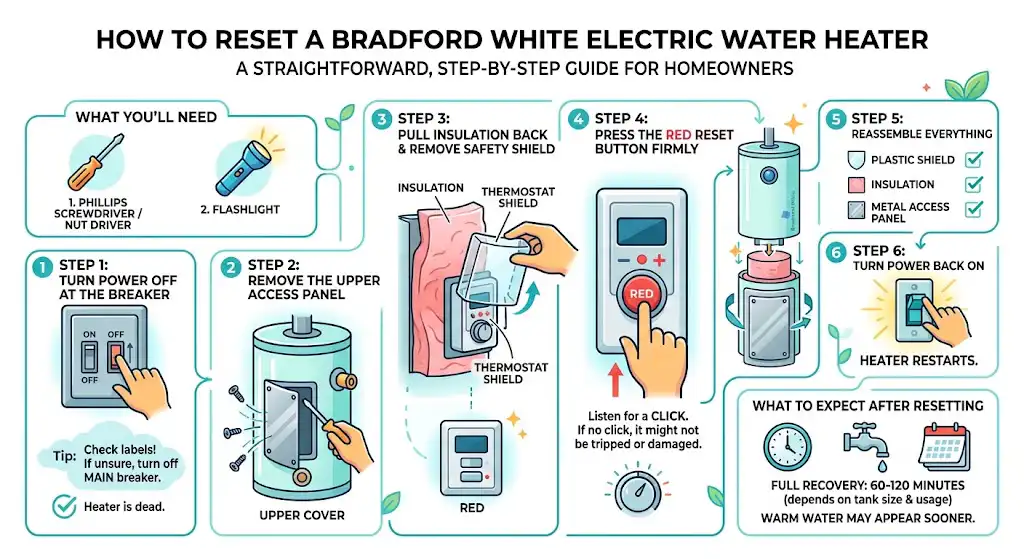 HOW TO RESET A BRADFORD WHITE ELECTRIC WATER HEATER

A STRAIGHTFORWARD, STEP-BY-STEP GUIDE FOR HOMEOWNERS

WHAT YOU'LL NEED

1. PHILLIPS SCREWDRIVER / NUT DRIVER

2. FLASHLIGHT

1 STEP 1: TURN POWER OFF AT THE BREAKER

ON OFF

OFF

Tip: Check labels! If unsure, turn off MAIN breaker.

Heater is dead.

2 STEP 2: REMOVE THE UPPER ACCESS PANEL

UPPER COVER

3 STEP 3: PULL INSULATION BACK & REMOVE SAFETY SHIELD

INSULATION

THERMOSTAT SHIELD

THERMOSTAT SHIELD

RED

4 STEP 4: PRESS THE RED RESET BUTTON FIRMLY

RED

Listen for a CLICK. If no click, it might not be tripped or damaged.

5 STEP 5: REASSEMBLE EVERYTHING

PLASTIC SHIELD

INSULATION

METAL ACCESS PANEL

6 STEP 6: TURN POWER BACK ON

HEATER RESTARTS.

WHAT TO EXPECT AFTER RESETTING

FULL RECOVERY: 60-120 MINUTES (depends on tank size & usage)

WARM WATER MAY APPEAR SOONER.